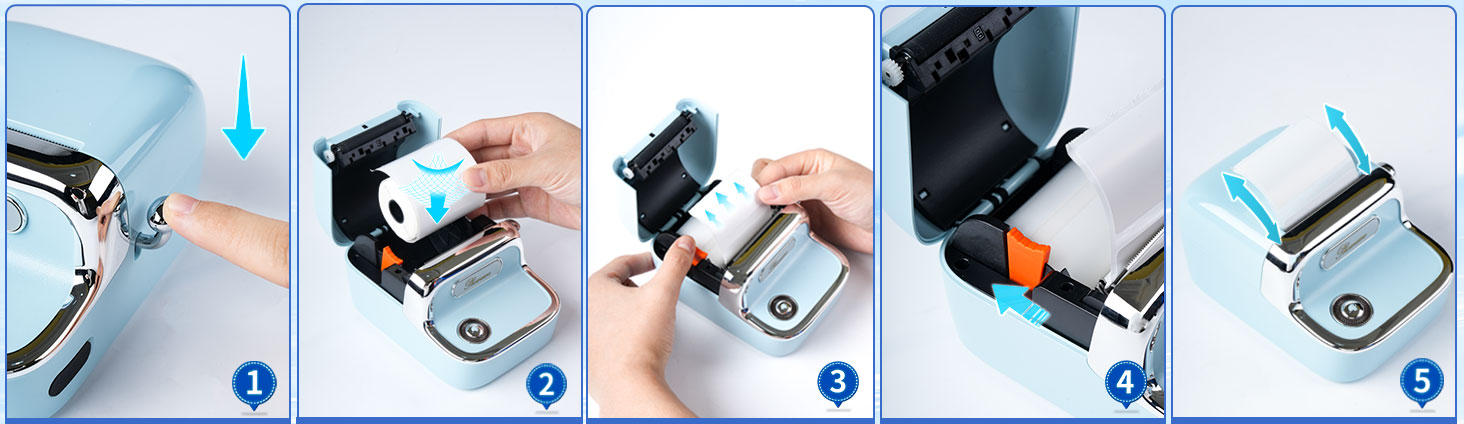 1

2

3

4

5